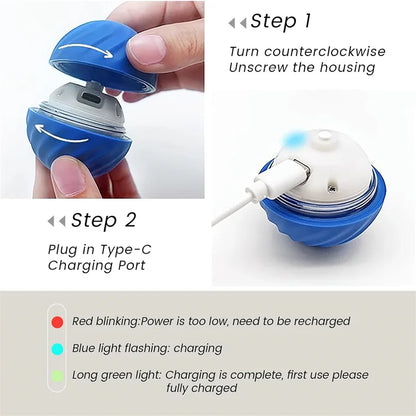 Step 1

Turn counterclockwise
Unscrew the housing

Step 2

Plug in Type-C
Charging Port

Red blinking:Power is too low, need to be recharged

Blue light flashing: charging

Long green light: Charging is complete, first use please fully charged